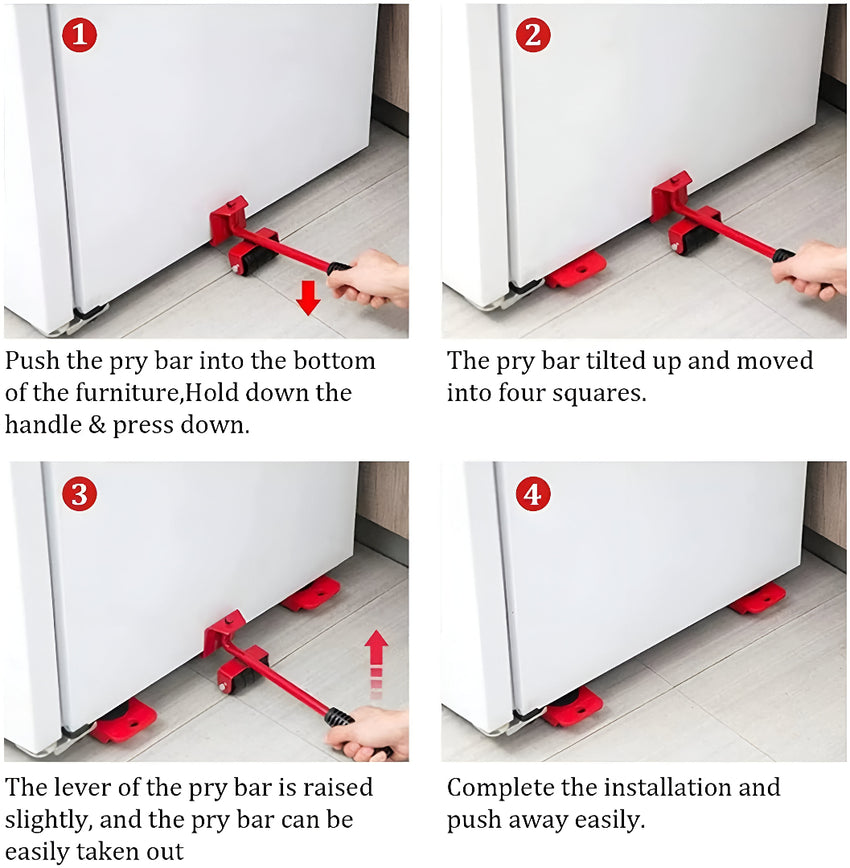 1

Push the pry bar into the bottom of the furniture,Hold down the handle & press down.

2

The pry bar tilted up and moved into four squares.

3

The lever of the pry bar is raised slightly, and the pry bar can be easily taken out

4

Complete the installation and push away easily.